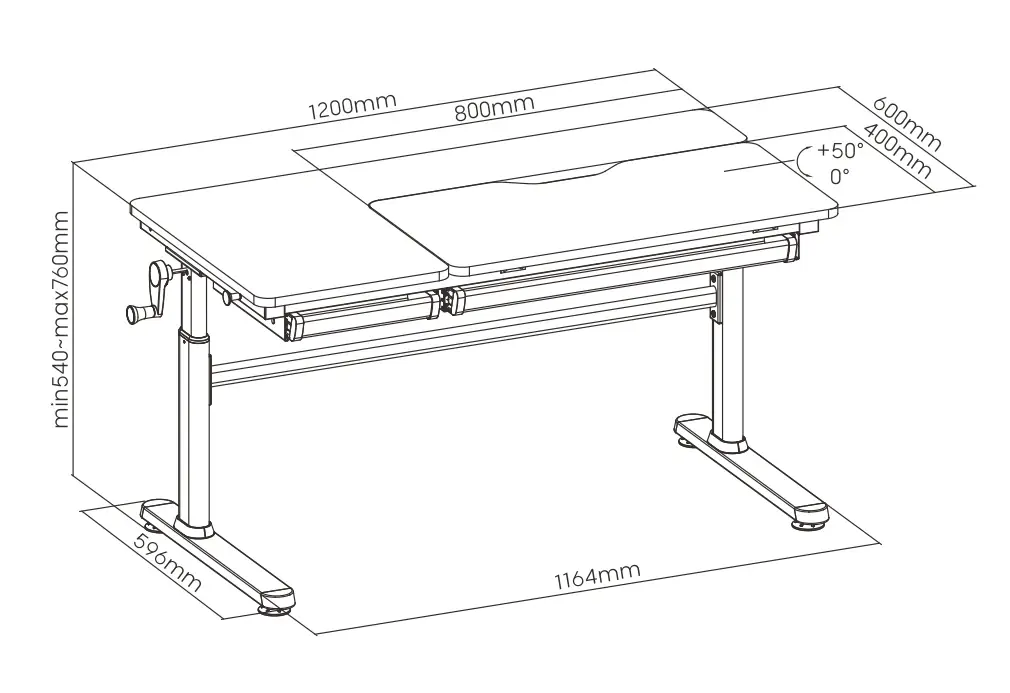 1200mm
800mm
600mm
400mm
+50°
0°
min540~max760mm
596mm
1164mm