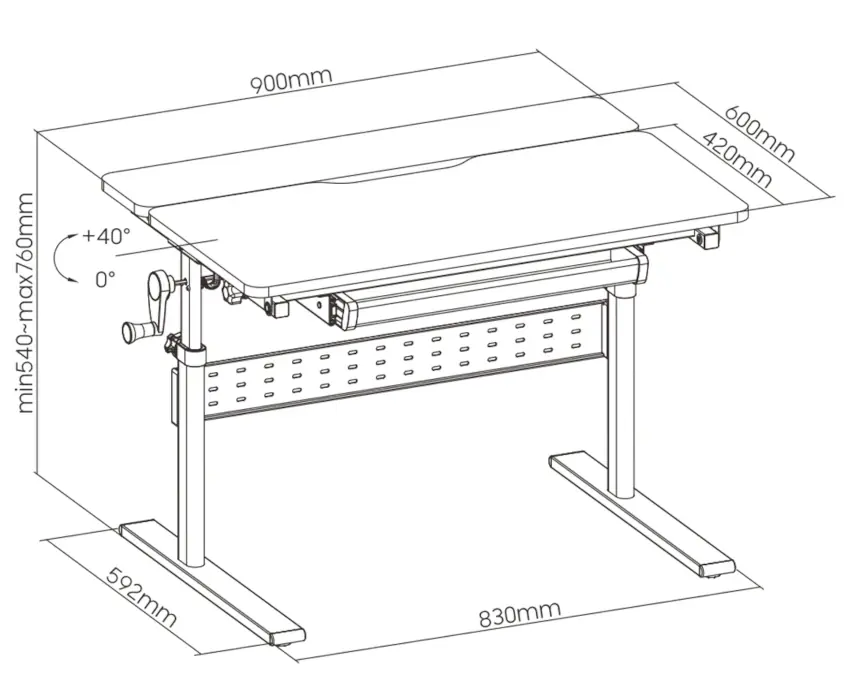 900mm
600mm
420mm
min540~max760mm
+40°
0°
592mm
830mm