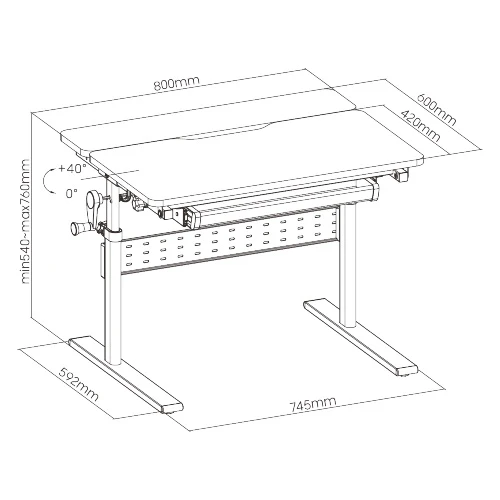 800mm
600mm
420mm
+40°
0°
min540~max760mm
592mm
745mm