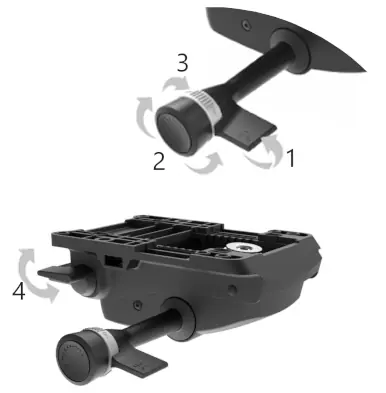 3
2
1
4